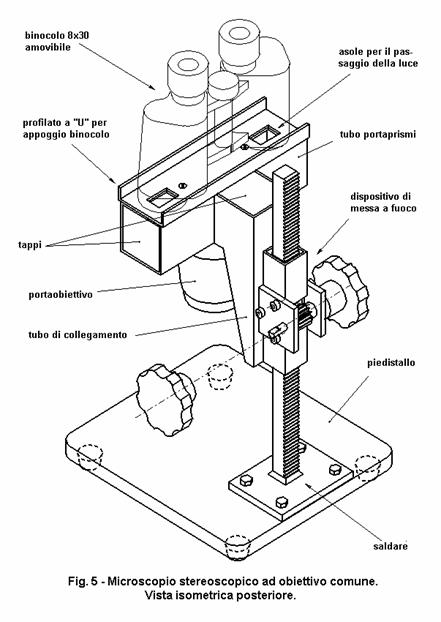 binocolo 8x30
amovibile

asole per il passaggio della luce

profilato a "U" per
appoggio binocolo

tubo portaprismi

dispositivo di
messa a fuoco

tappi

portaobiettivo

tubo di collegamento

piedistallo

saldare

Fig. 5 - Microscopio stereoscopico ad obiettivo comune.
Vista isometrica posteriore.